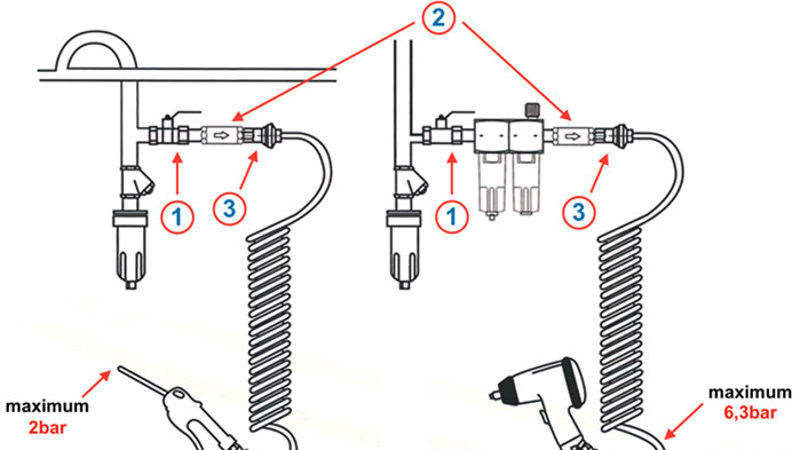 2

1

3

1

3

maximum
2bar

maximum
6,3bar